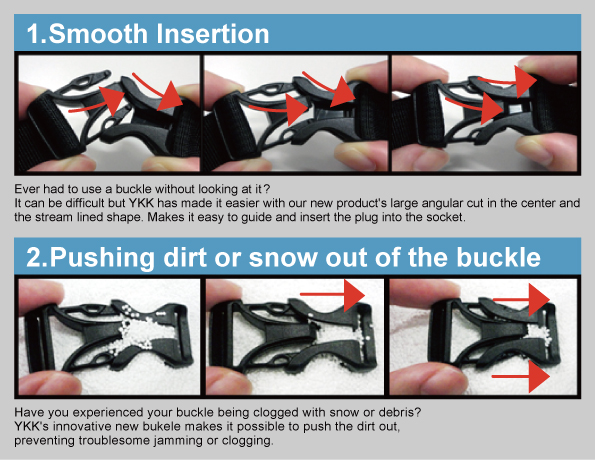 1.Smooth Insertion

Ever had to use a buckle without looking at it?
It can be difficult but YKK has made it easier with our new product's large angular cut in the center and the stream lined shape. Makes it easy to guide and insert the plug into the socket.

2.Pushing dirt or snow out of the buckle

Have you experienced your buckle being clogged with snow or debris?
YKK's innovative new bukele makes it possible to push the dirt out, preventing troublesome jamming or clogging.